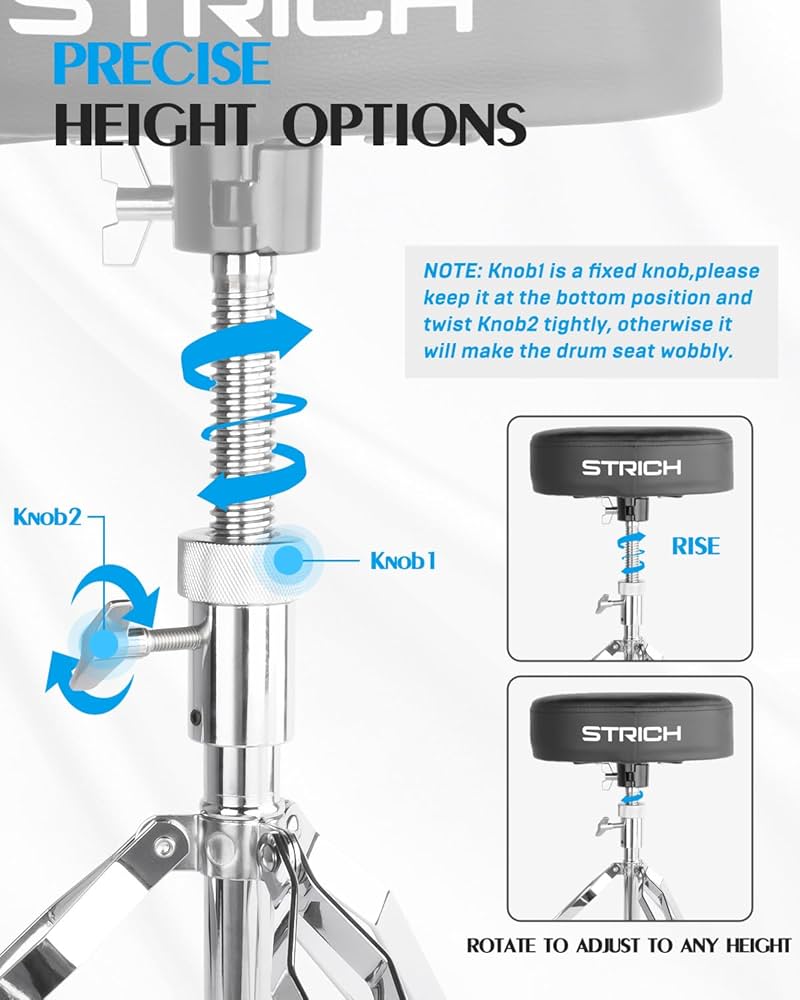 STRICH

PRECISE
HEIGHT OPTIONS

NOTE: Knob1 is a fixed knob,please keep it at the bottom position and twist Knob2 tightly, otherwise it will make the drum seat wobbly.

Knob2

Knob1

STRICH

RISE

STRICH

ROTATE TO ADJUST TO ANY HEIGHT